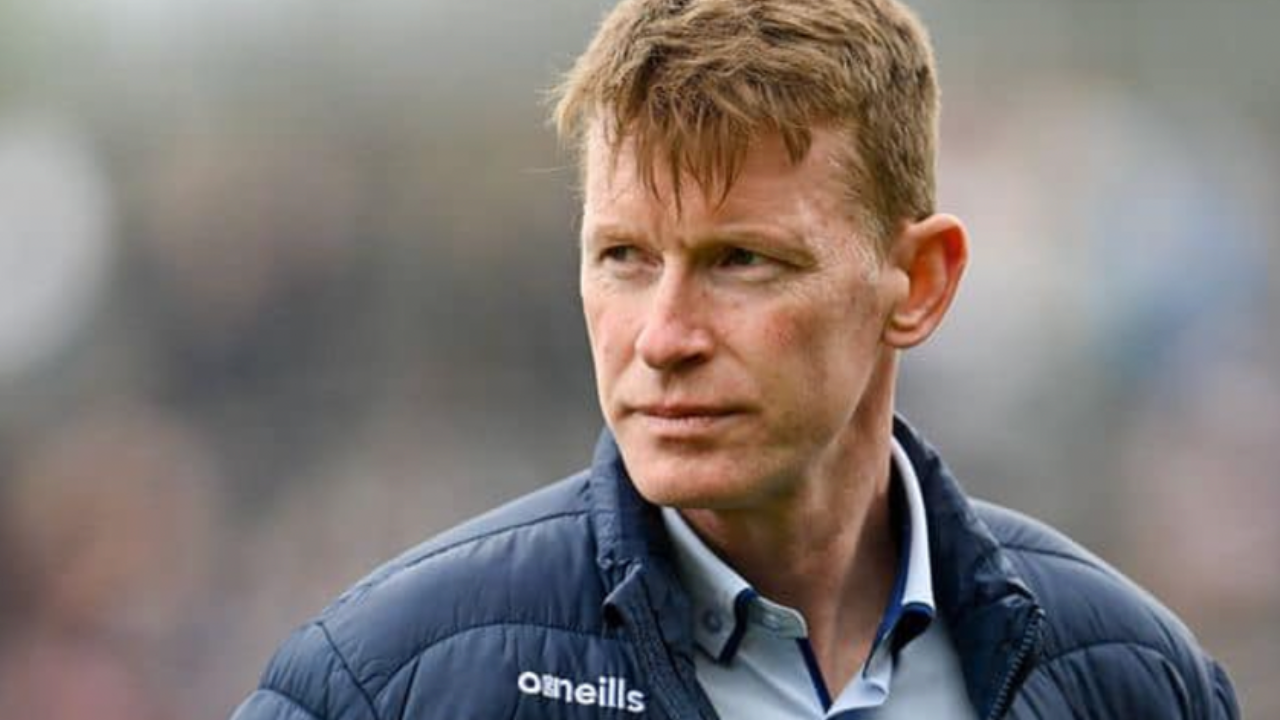 oneills